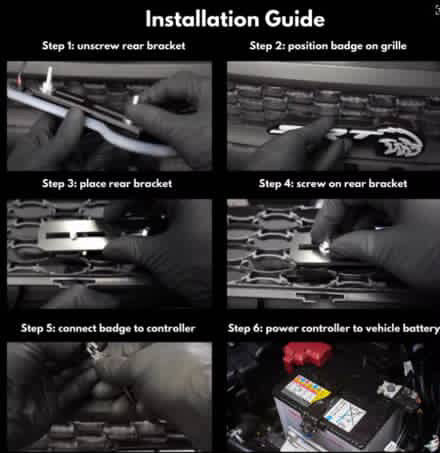 Installation Guide

Step 1: unscrew rear bracket

Step 2: position badge on grille

Step 3: place rear bracket

Step 4: screw on rear bracket

Step 5: connect badge to controller

Step 6: power controller to vehicle battery